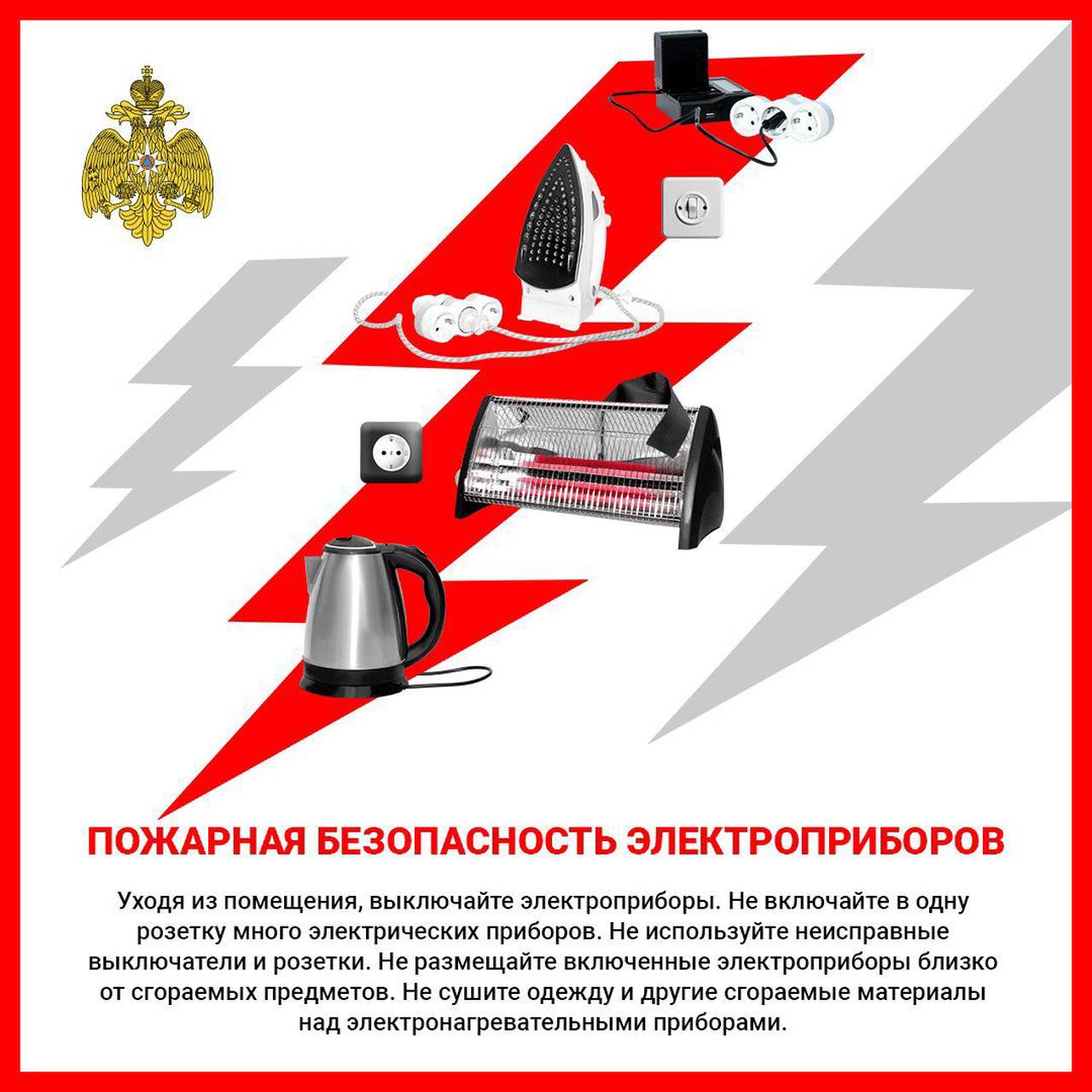 ПОЖАРНАЯ БЕЗОПАСНОСТЬ ЭЛЕКТРОПРИБОРОВ

Уходя из помещения, выключайте электроприборы. Не включайте в одну розетку много электрических приборов. Не используйте неисправные выключатели и розетки. Не размещайте включенные электроприборы близко от сгораемых предметов. Не сушите одежду и другие сгораемые материалы над электронагревательными приборами.